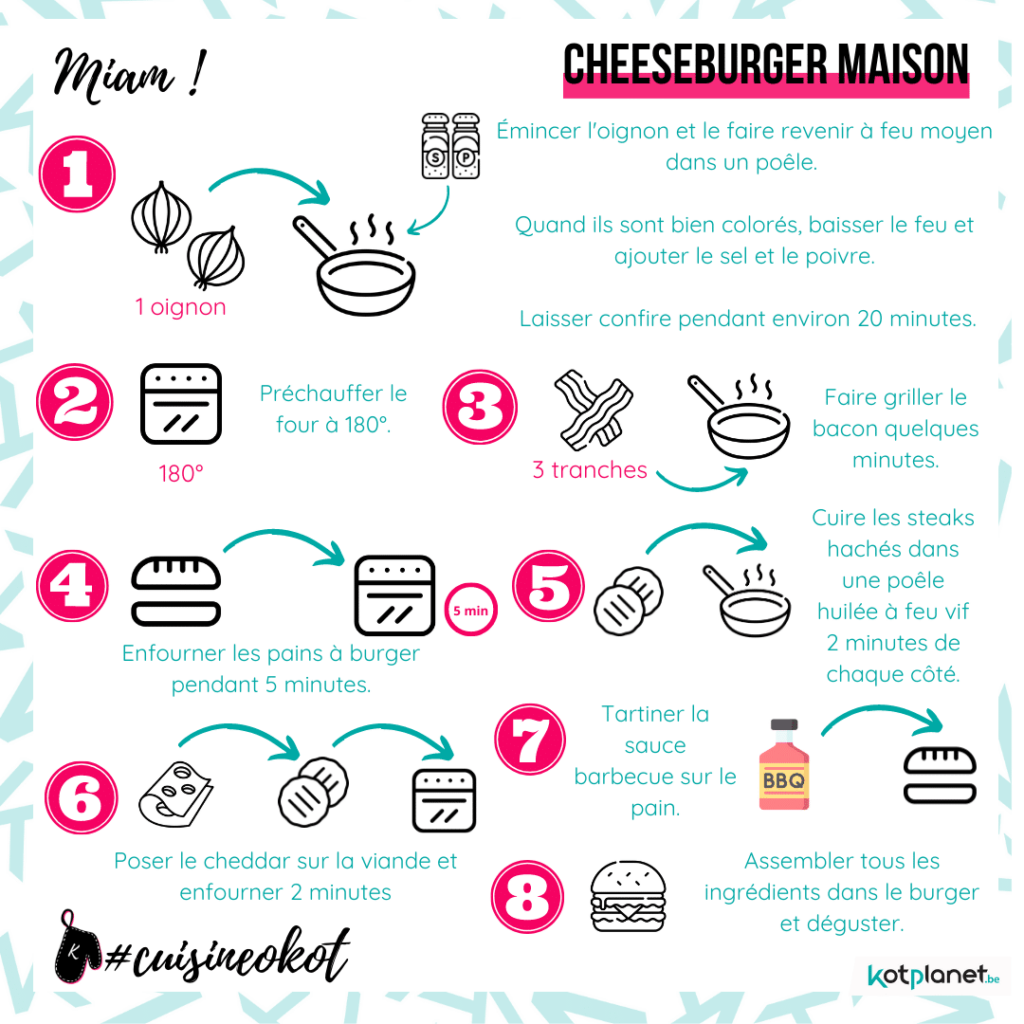 Miam !

CHEESEBURGER MAISON

1

S P

1 oignon

Émincer l'oignon et le faire revenir à feu moyen dans un poêle.

Quand ils sont bien colorés, baisser le feu et ajouter le sel et le poivre.

Laisser confire pendant environ 20 minutes.

2

180°

Préchauffer le four à 180°.

3

3 tranches

Faire griller le bacon quelques minutes.

4

5 min

Enfourner les pains à burger pendant 5 minutes.

5

Cuire les steaks hachés dans une poêle huilée à feu vif 2 minutes de chaque côté.

6

Poser le cheddar sur la viande et enfourner 2 minutes

7

Tartiner la sauce barbecue sur le pain.

BBQ

8

Assembler tous les ingrédients dans le burger et déguster.

K

#cuisineokot

kotplanet.be