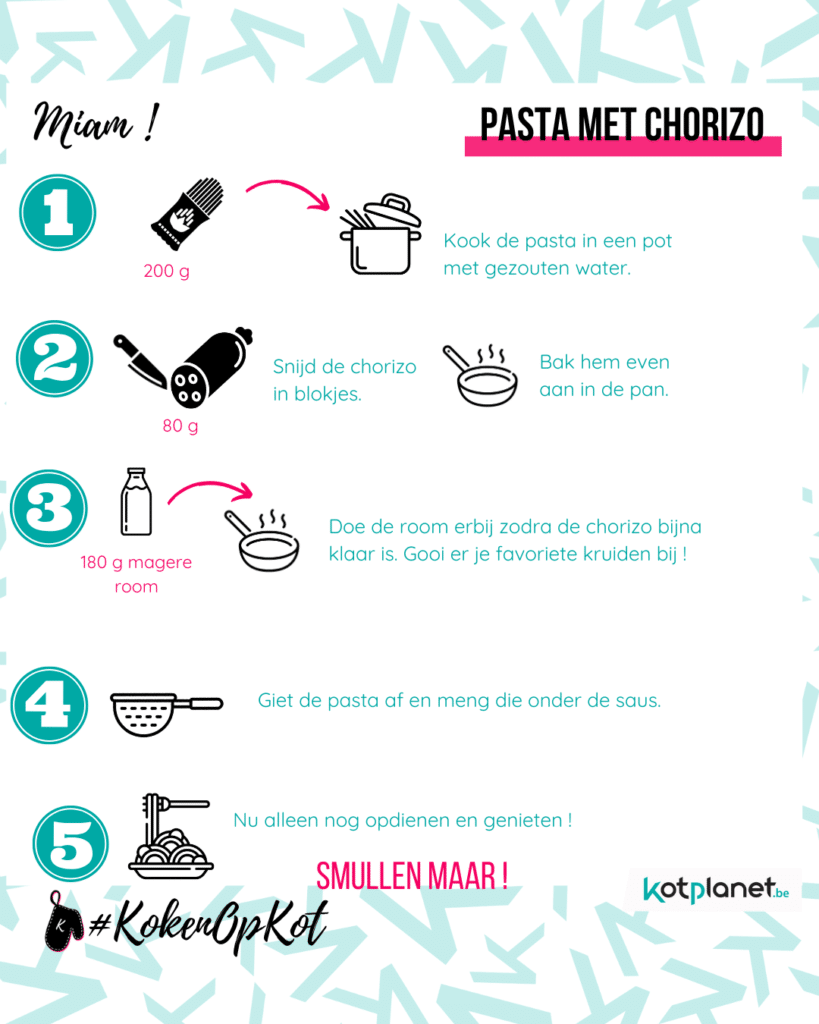 Miam !

PASTA MET CHORIZO

1

200 g

Kook de pasta in een pot met gezouten water.

2

80 g

Snijd de chorizo in blokjes.

Bak hem even aan in de pan.

3

180 g magere room

Doe de room erbij zodra de chorizo bijna klaar is. Gooi er je favoriete kruiden bij !

4

Giet de pasta af en meng die onder de saus.

5

Nu alleen nog opdienen en genieten !

SMULLEN MAAR !

K

#KokenOpKot

kotplanet.be